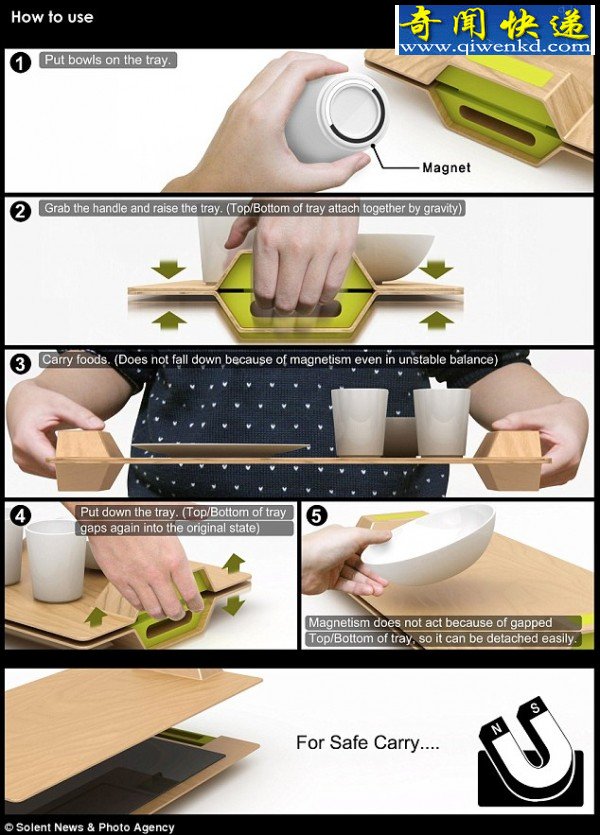 How to use

奇闻快递
www.qiwenkd.com

1 Put bowls on the tray.

Magnet

2 Grab the handle and raise the tray. (Top/Bottom of tray attach together by gravity)

3 Carry foods. (Does not fall down because of magnetism even in unstable balance)

4 Put down the tray. (Top/Bottom of tray gaps again into the original state)

5 Magnetism does not act because of gapped Top/Bottom of tray, so it can be detached easily.

For Safe Carry....

N S

© Solent News & Photo Agency